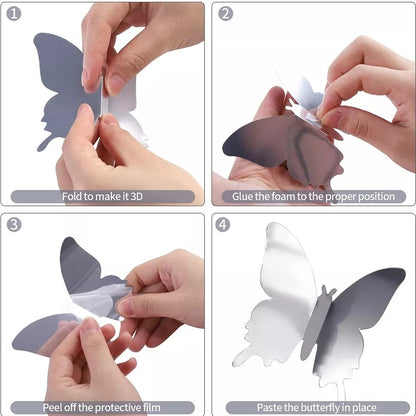 1

Fold to make it 3D

2

Glue the foam to the proper position

3

Peel off the protective film

4

Paste the butterfly in place